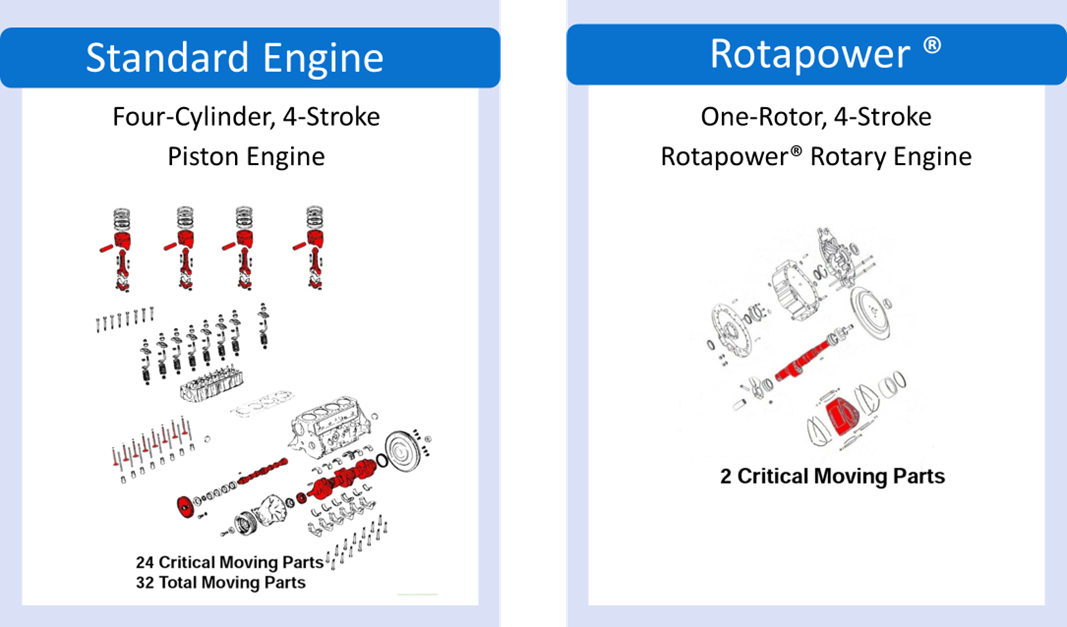 Standard Engine

Four-Cylinder, 4-Stroke
Piston Engine

24 Critical Moving Parts
32 Total Moving Parts

Rotapower ®

One-Rotor, 4-Stroke
Rotapower® Rotary Engine

2 Critical Moving Parts